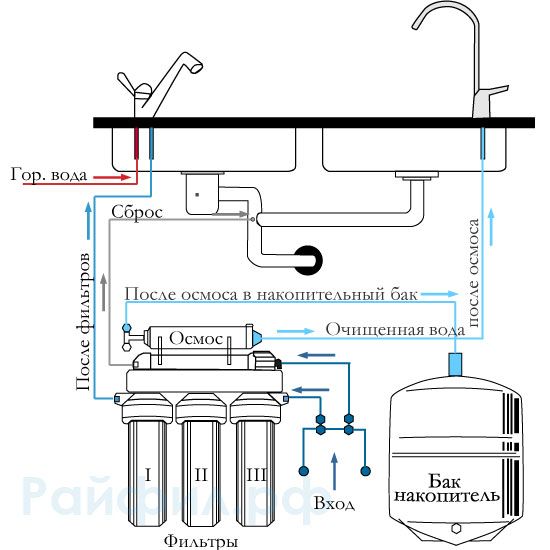 Гор. вода

Сброс

После фильтров

после осмоса

После осмоса в накопительный бак

Осмос

Очищенная вода

I

II

III

Вход

Фильтры

Бак накопитель

Райфил.рф